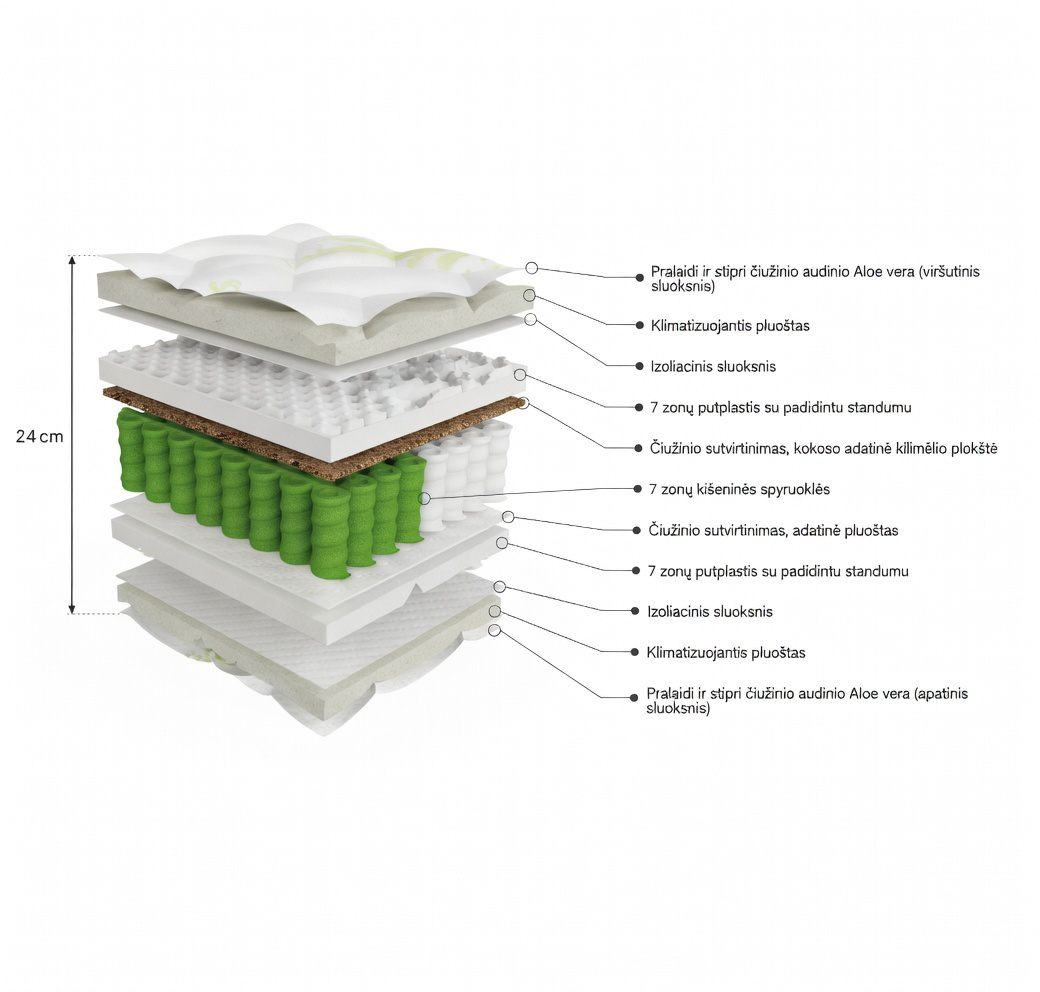 24 cm

Pralaidi ir stipri čiužinio audinio Aloe vera (viršutinis sluoksnis)

Klimatizuojantis pluoštas

Izoliacinis sluoksnis

7 zonų putplastis su padidintu standumu

Čiužinio sutvirtinimas, kokoso adatinė kilimėlio plokštė

7 zonų kišeninės spyruoklės

Čiužinio sutvirtinimas, adatinė pluoštas

7 zonų putplastis su padidintu standumu

Izoliacinis sluoksnis

Klimatizuojantis pluoštas

Pralaidi ir stipri čiužinio audinio Aloe vera (apatinis sluoksnis)